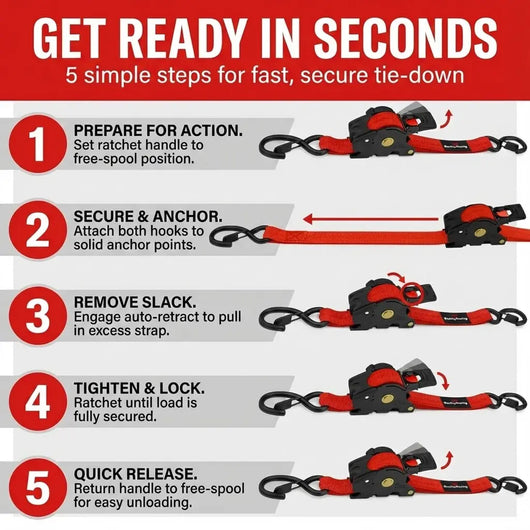 GET READY IN SECONDS
5 simple steps for fast, secure tie-down

1
PREPARE FOR ACTION.
Set ratchet handle to free-spool position.

2
SECURE & ANCHOR.
Attach both hooks to solid anchor points.

3
REMOVE SLACK.
Engage auto-retract to pull in excess strap.

4
TIGHTEN & LOCK.
Ratchet until load is fully secured.

5
QUICK RELEASE.
Return handle to free-spool for easy unloading.